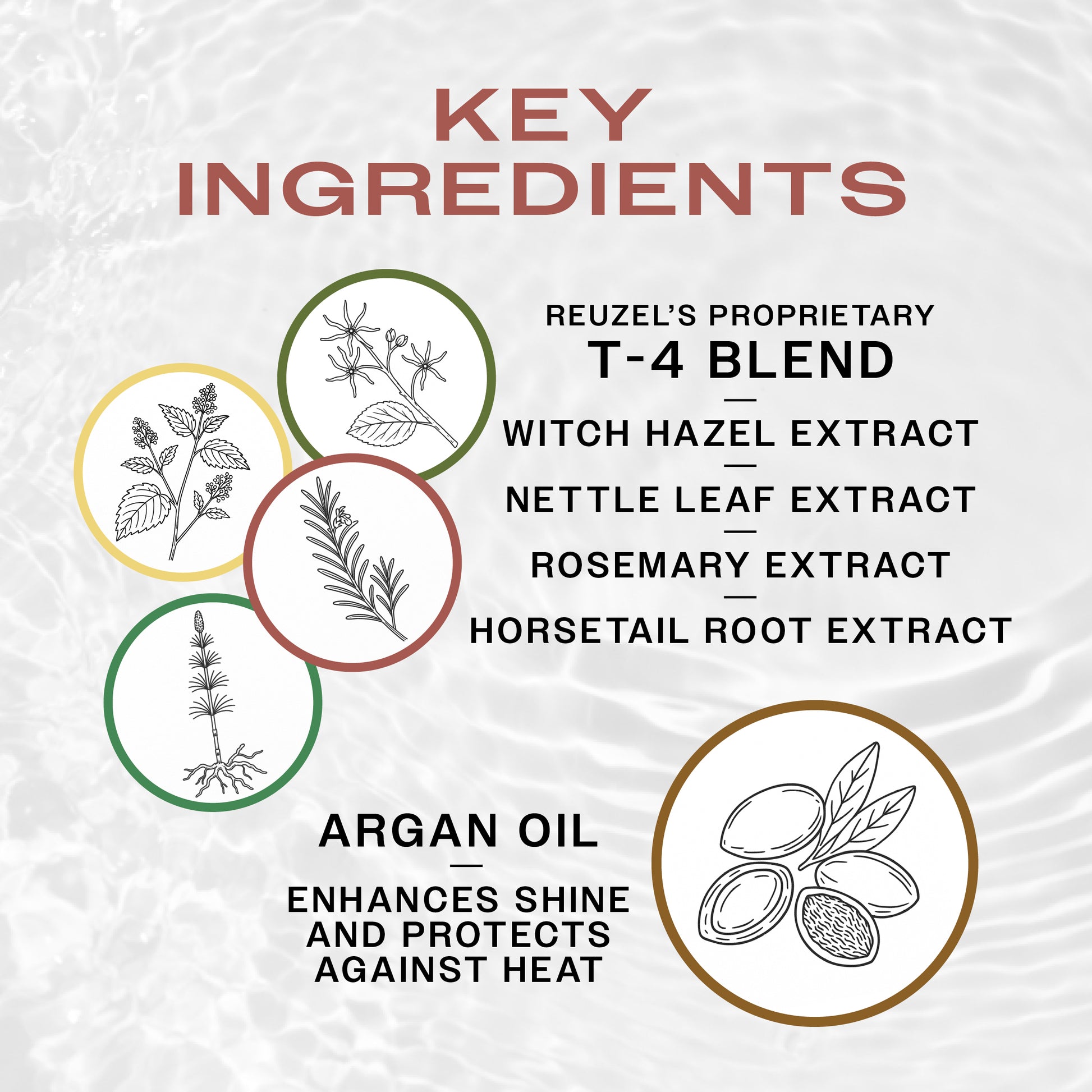 KEY INGREDIENTS

REUZEL'S PROPRIETARY
T-4 BLEND
—
WITCH HAZEL EXTRACT
—
NETTLE LEAF EXTRACT
—
ROSEMARY EXTRACT
—
HORSETAIL ROOT EXTRACT

ARGAN OIL
—
ENHANCES SHINE AND PROTECTS AGAINST HEAT