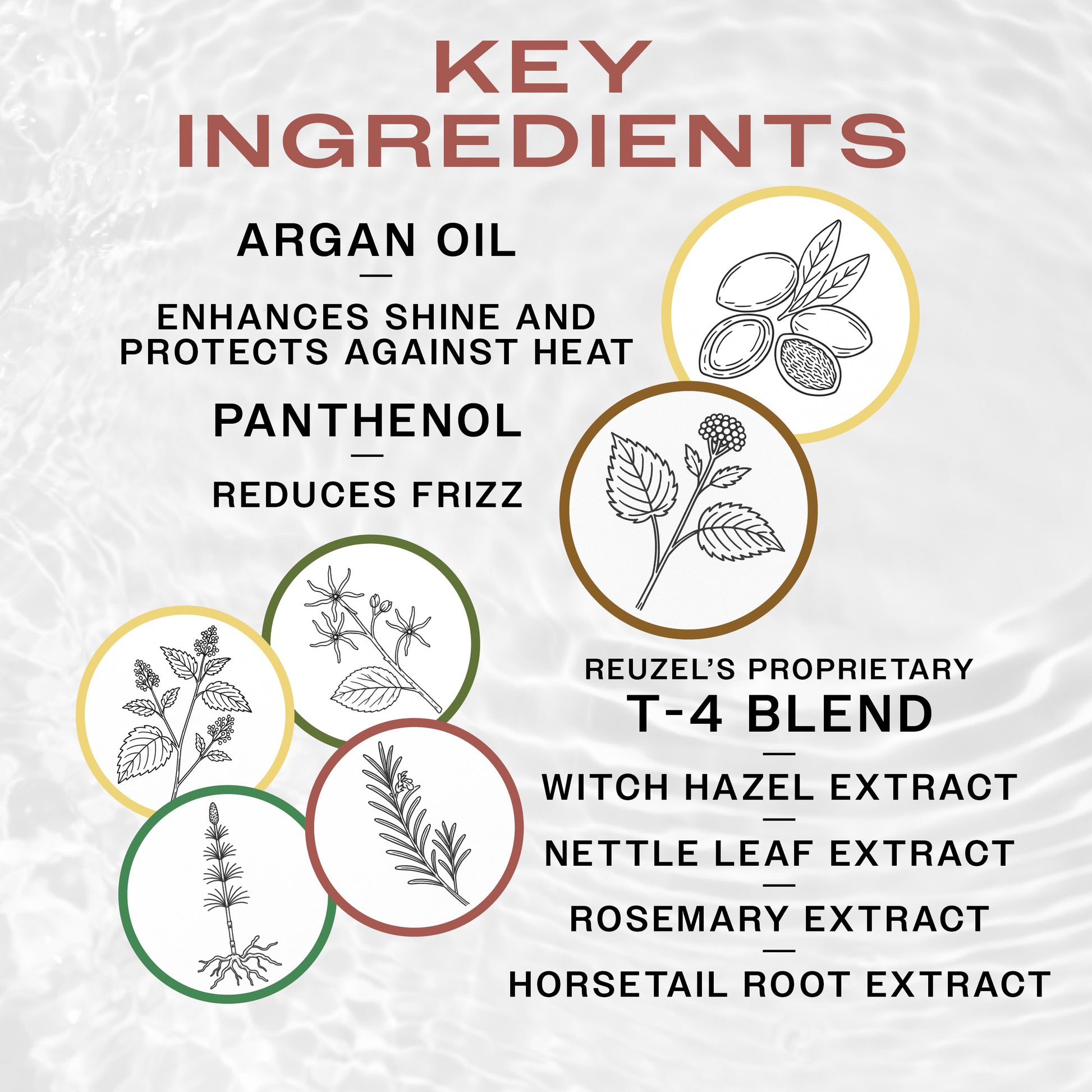 KEY INGREDIENTS

ARGAN OIL
—
ENHANCES SHINE AND PROTECTS AGAINST HEAT

PANTHENOL
—
REDUCES FRIZZ

REUZEL'S PROPRIETARY
T-4 BLEND
—
WITCH HAZEL EXTRACT
—
NETTLE LEAF EXTRACT
—
ROSEMARY EXTRACT
—
HORSETAIL ROOT EXTRACT