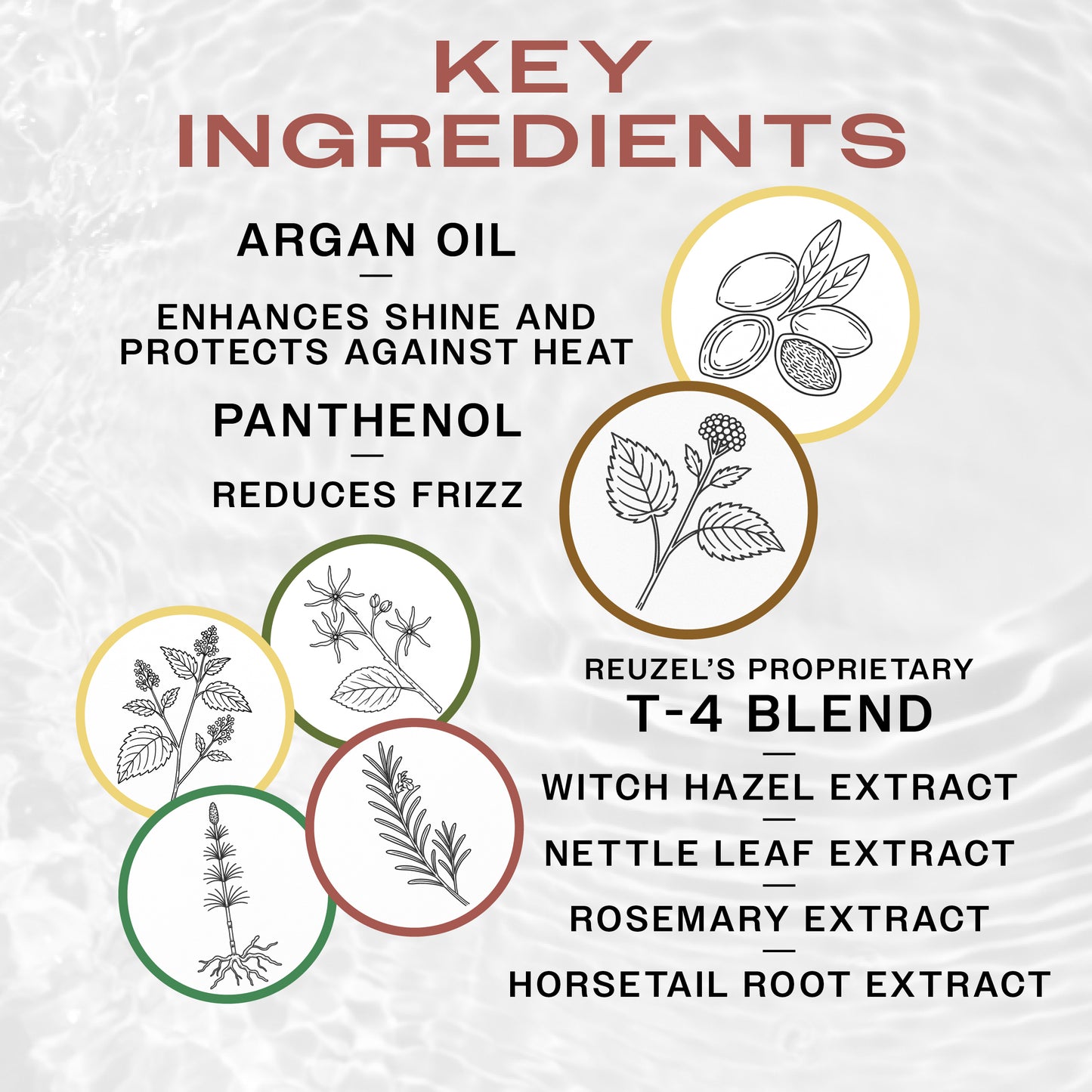 KEY INGREDIENTS

ARGAN OIL

—

ENHANCES SHINE AND PROTECTS AGAINST HEAT

PANTHENOL

—

REDUCES FRIZZ

REUZEL'S PROPRIETARY

T-4 BLEND

—

WITCH HAZEL EXTRACT

—

NETTLE LEAF EXTRACT

—

ROSEMARY EXTRACT

—

HORSETAIL ROOT EXTRACT