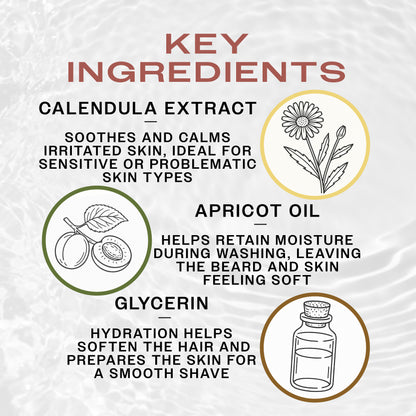 KEY INGREDIENTS

CALENDULA EXTRACT

—

SOOTHES AND CALMS IRRITATED SKIN, IDEAL FOR SENSITIVE OR PROBLEMATIC SKIN TYPES

APRICOT OIL

—

HELPS RETAIN MOISTURE DURING WASHING, LEAVING THE BEARD AND SKIN FEELING SOFT

GLYCERIN

—

HYDRATION HELPS SOFTEN THE HAIR AND PREPARES THE SKIN FOR A SMOOTH SHAVE