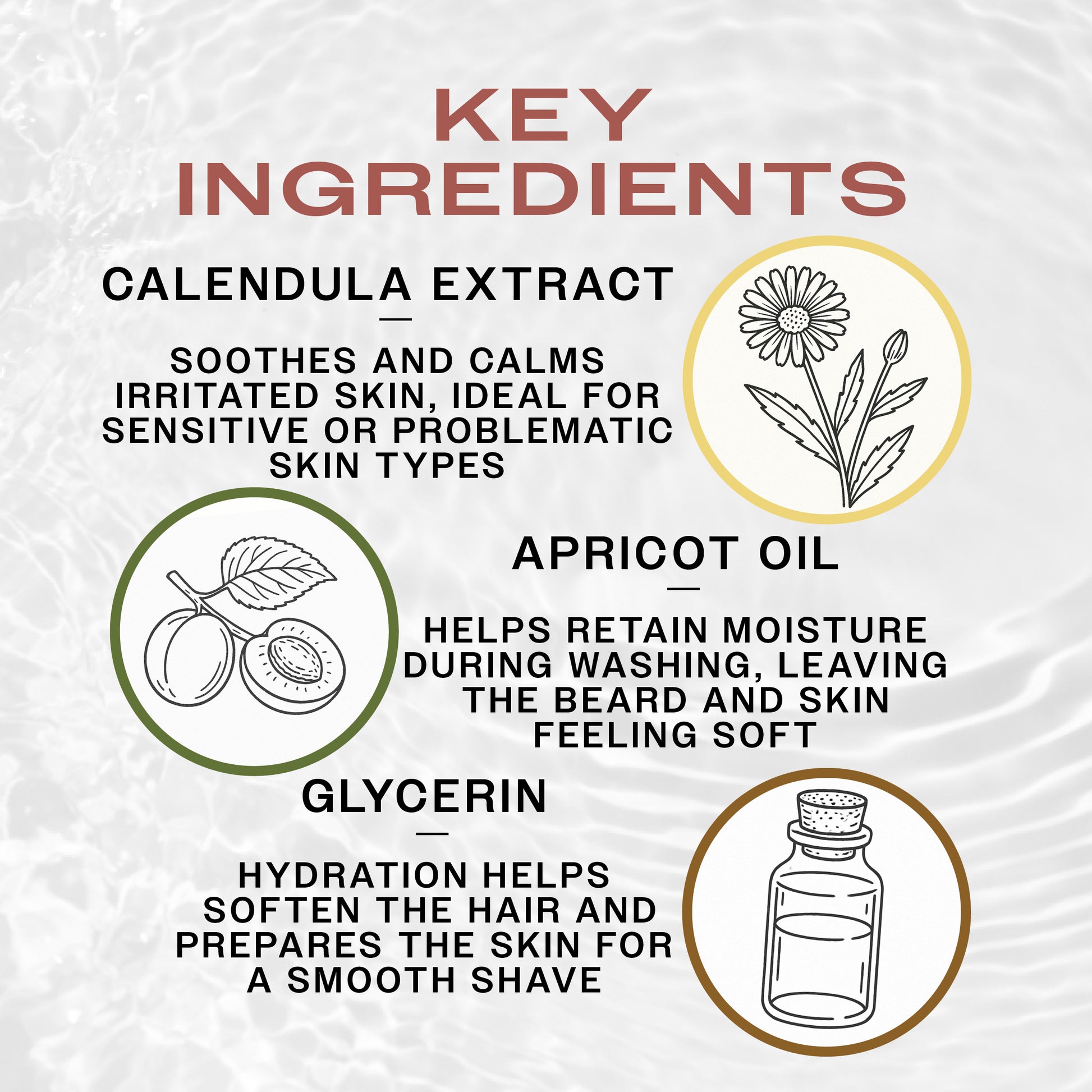 KEY INGREDIENTS

CALENDULA EXTRACT

—

SOOTHES AND CALMS IRRITATED SKIN, IDEAL FOR SENSITIVE OR PROBLEMATIC SKIN TYPES

APRICOT OIL

—

HELPS RETAIN MOISTURE DURING WASHING, LEAVING THE BEARD AND SKIN FEELING SOFT

GLYCERIN

—

HYDRATION HELPS SOFTEN THE HAIR AND PREPARES THE SKIN FOR A SMOOTH SHAVE