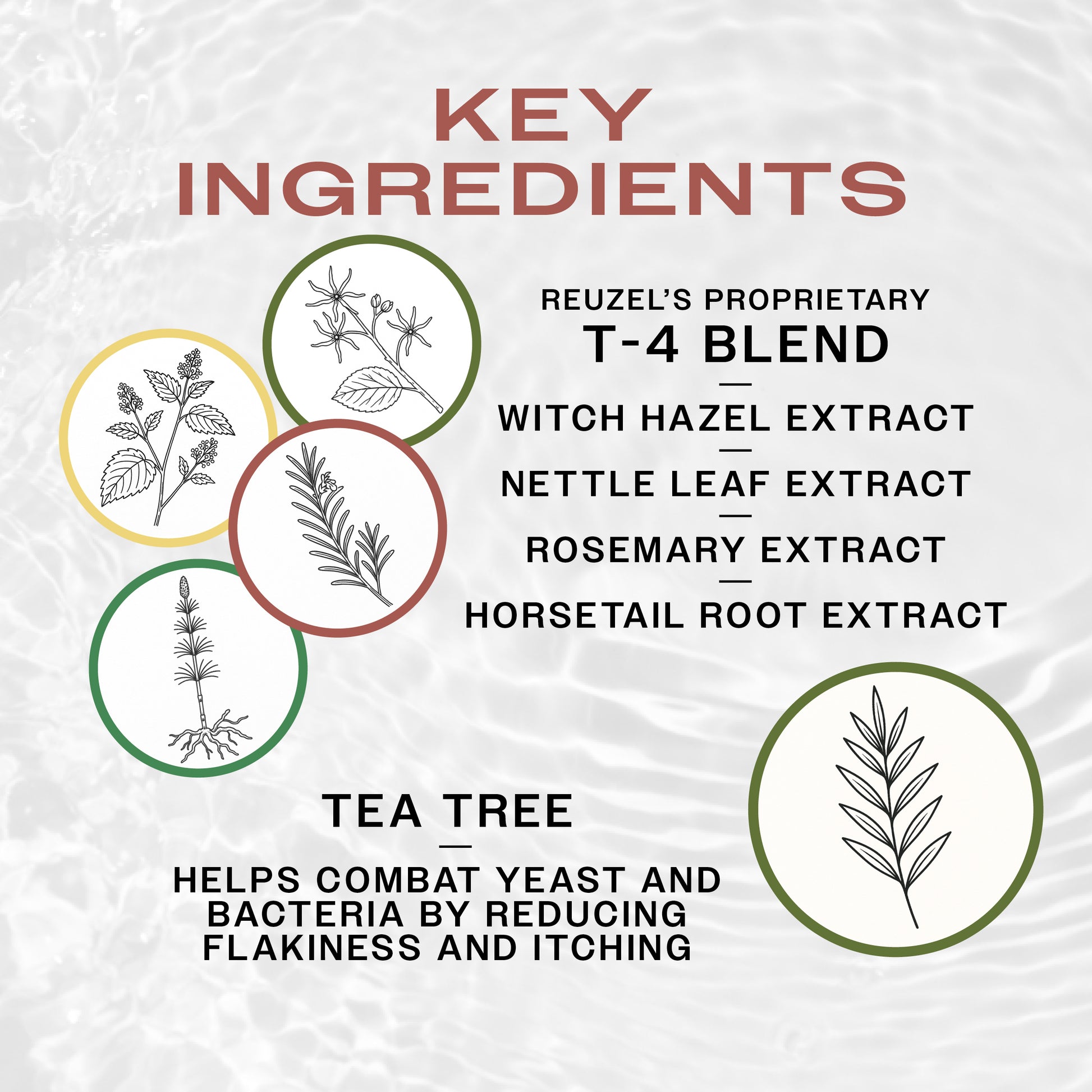 KEY INGREDIENTS

REUZEL'S PROPRIETARY
T-4 BLEND
—
WITCH HAZEL EXTRACT
—
NETTLE LEAF EXTRACT
—
ROSEMARY EXTRACT
—
HORSETAIL ROOT EXTRACT

TEA TREE
—
HELPS COMBAT YEAST AND BACTERIA BY REDUCING FLAKINESS AND ITCHING